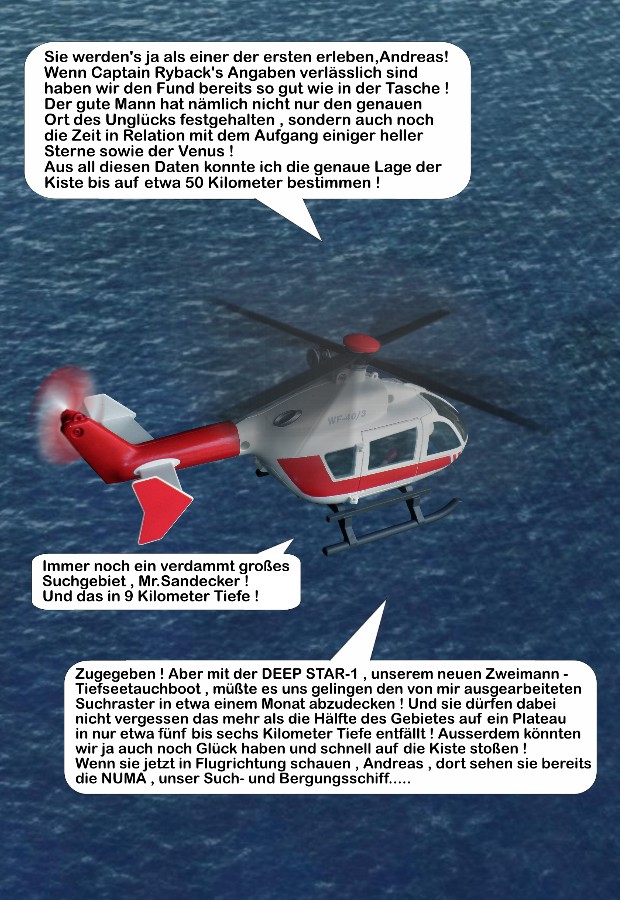 Sie werden's ja als einer der ersten erleben,Andreas! Wenn Captain Ryback's Angaben verlässlich sind haben wir den Fund bereits so gut wie in der Tasche ! Der gute Mann hat nämlich nicht nur den genauen Ort des Unglücks festgehalten , sondern auch noch die Zeit in Relation mit dem Aufgang einiger heller Sterne sowie der Venus !
Aus all diesen Daten konnte ich die genaue Lage der Kiste bis auf etwa 50 Kilometer bestimmen !

WF-40/5

Immer noch ein verdammt großes Suchgebiet , Mr.Sandecker ! Und das in 9 Kilometer Tiefe !

Zugegeben ! Aber mit der DEEP STAR-1 , unserem neuen Zweimann - Tiefseetauchboot , müßte es uns gelingen den von mir ausgearbeiteten Suchraster in etwa einem Monat abzudecken ! Und sie dürfen dabei nicht vergessen das mehr als die Hälfte des Gebietes auf ein Plateau in nur etwa fünf bis sechs Kilometer Tiefe entfällt ! Ausserdem könnten wir ja auch noch Glück haben und schnell auf die Kiste stoßen !
Wenn sie jetzt in Flugrichtung schauen , Andreas , dort sehen sie bereits die NUMA , unser Such- und Bergungsschiff.....