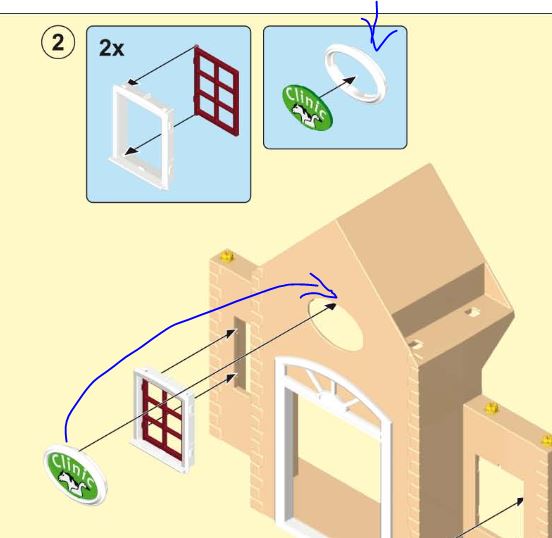 2

2x

Clinic

Clinic