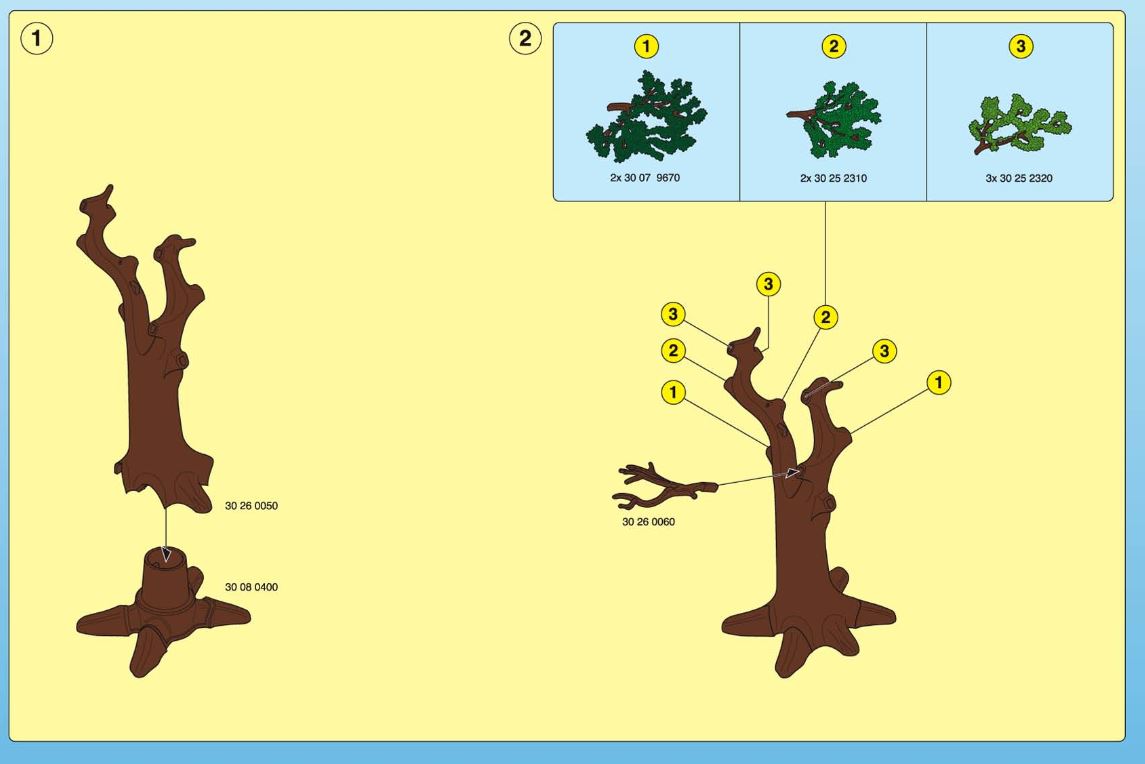 1

30 26 0050

30 08 0400

2

1
2x 30 07 9670

2
2x 30 25 2310

3
3x 30 25 2320

3
3
2
2
3
1
1

30 26 0060