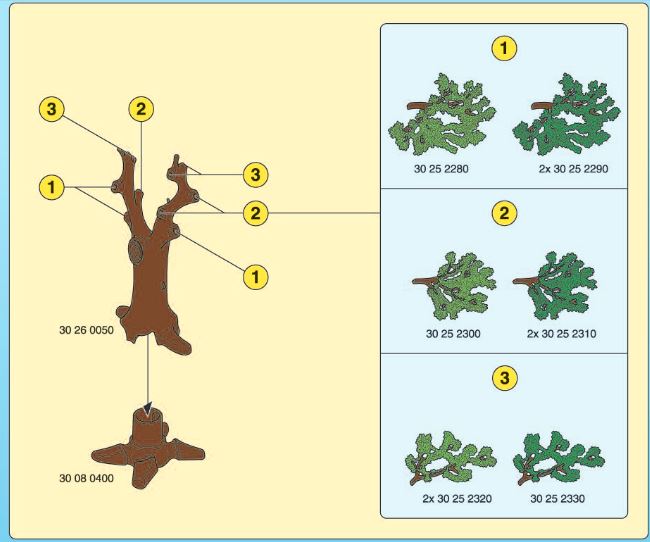 3
2
1
3
2
1
30 26 0050
30 08 0400

1
30 25 2280
2x 30 25 2290

2
30 25 2300
2x 30 25 2310

3
2x 30 25 2320
30 25 2330