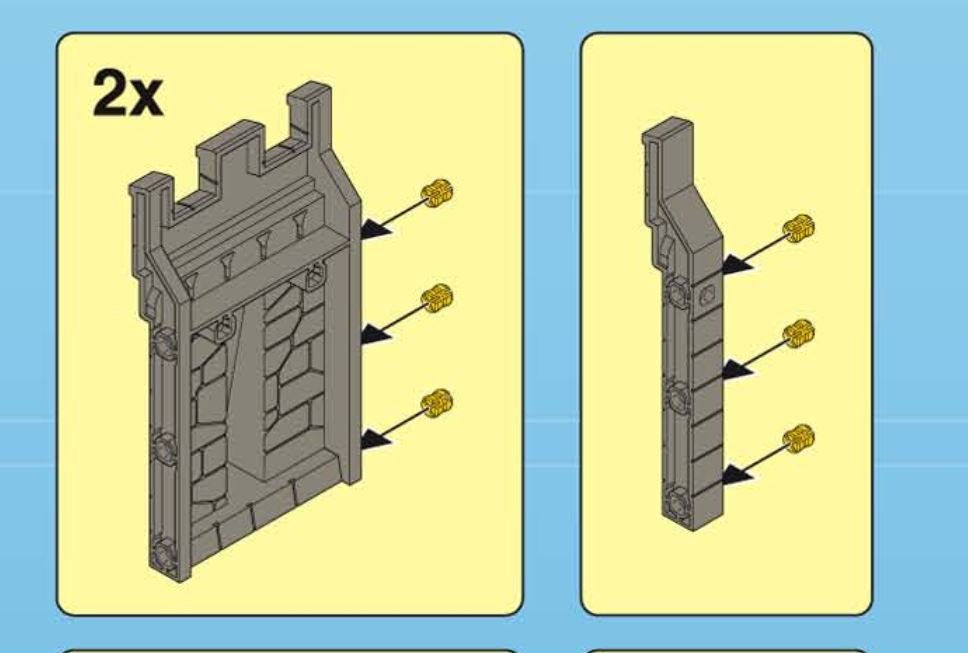 2x